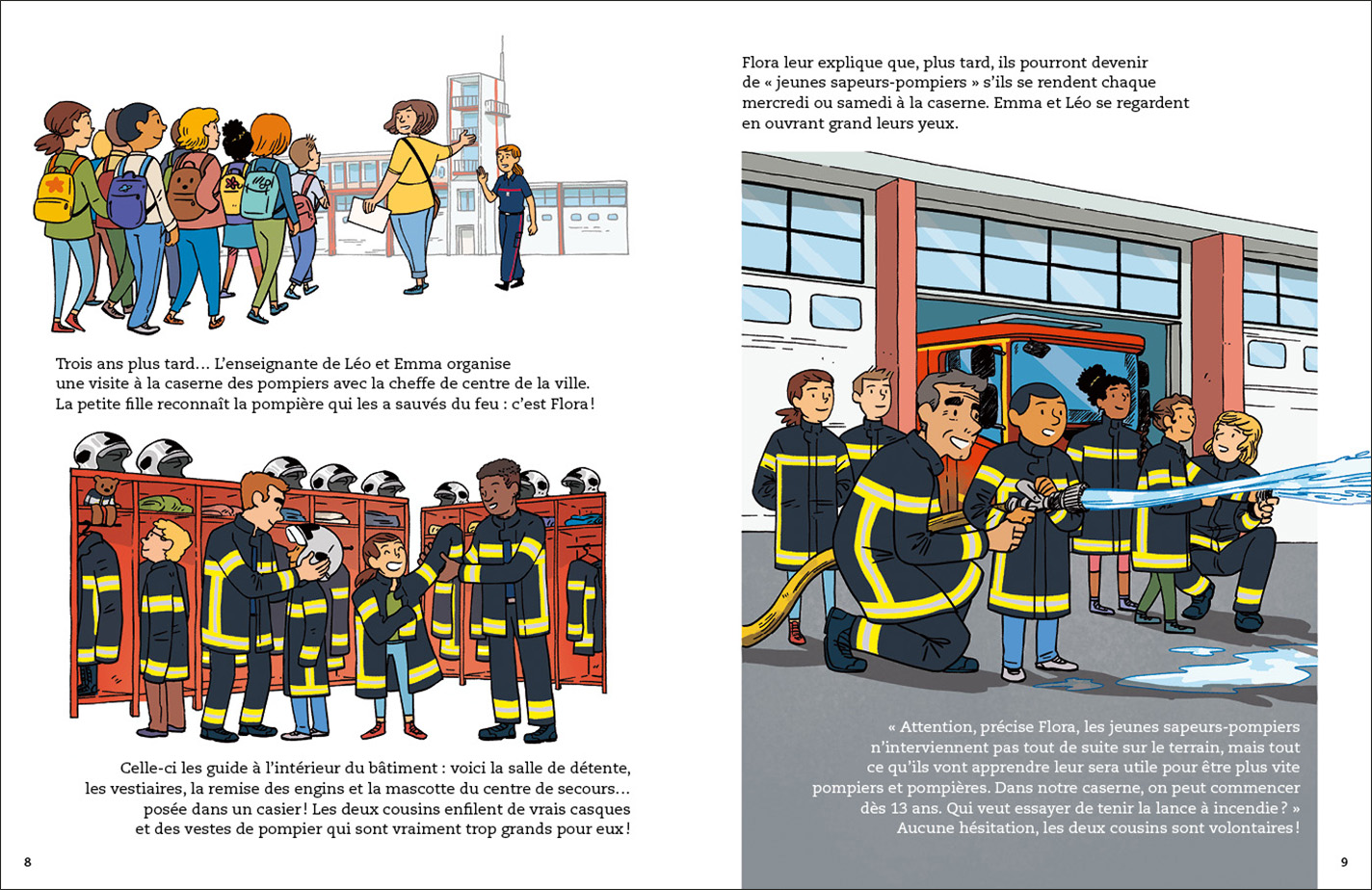 Trois ans plus tard… L'enseignante de Léo et Emma organise une visite à la caserne des pompiers avec la cheffe de centre de la ville. La petite fille reconnaît la pompière qui les a sauvés du feu : c'est Flora !

Celle-ci les guide à l'intérieur du bâtiment : voici la salle de détente, les vestiaires, la remise des engins et la mascotte du centre de secours… posée dans un casier ! Les deux cousins enfilent de vrais casques et des vestes de pompier qui sont vraiment trop grands pour eux !

8

Flora leur explique que, plus tard, ils pourront devenir de « jeunes sapeurs-pompiers » s'ils se rendent chaque mercredi ou samedi à la caserne. Emma et Léo se regardent en ouvrant grand leurs yeux.

« Attention, précise Flora, les jeunes sapeurs-pompiers n'interviennent pas tout de suite sur le terrain, mais tout ce qu'ils vont apprendre leur sera utile pour être plus vite pompiers et pompières. Dans notre caserne, on peut commencer dès 13 ans. Qui veut essayer de tenir la lance à incendie ? » Aucune hésitation, les deux cousins sont volontaires !

9